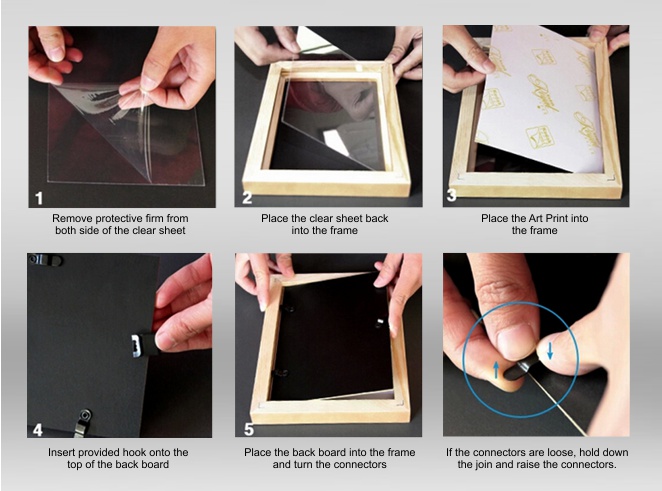 1

Remove protective firm from both side of the clear sheet

2

Place the clear sheet back into the frame

3

Place the Art Print into the frame

4

Insert provided hook onto the top of the back board

5

Place the back board into the frame and turn the connectors

If the connectors are loose, hold down the join and raise the connectors.